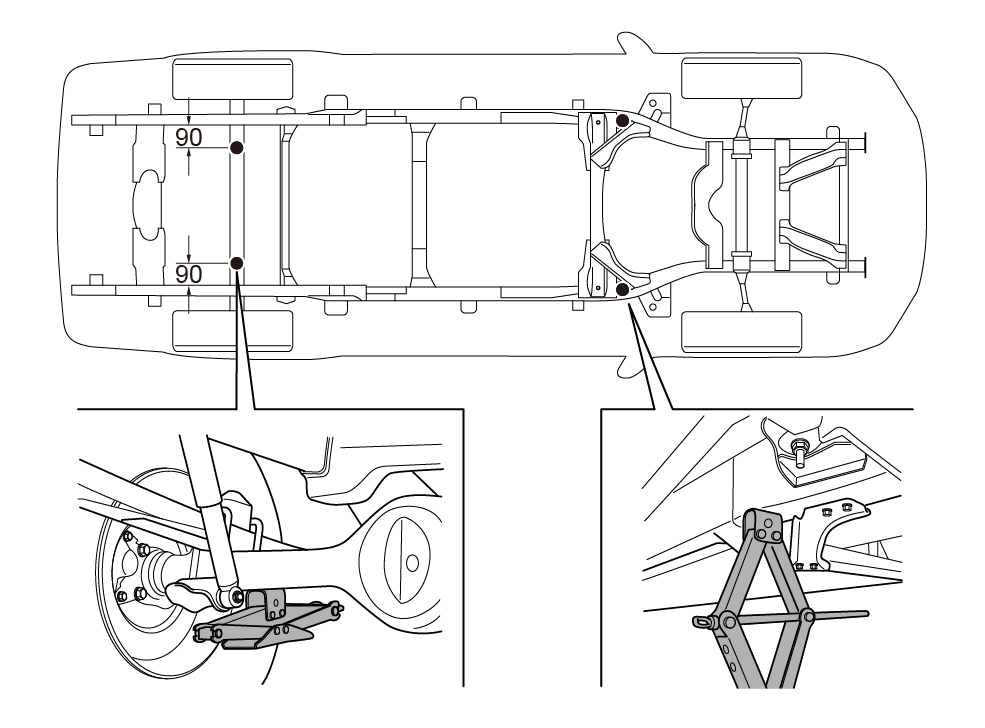 90

90